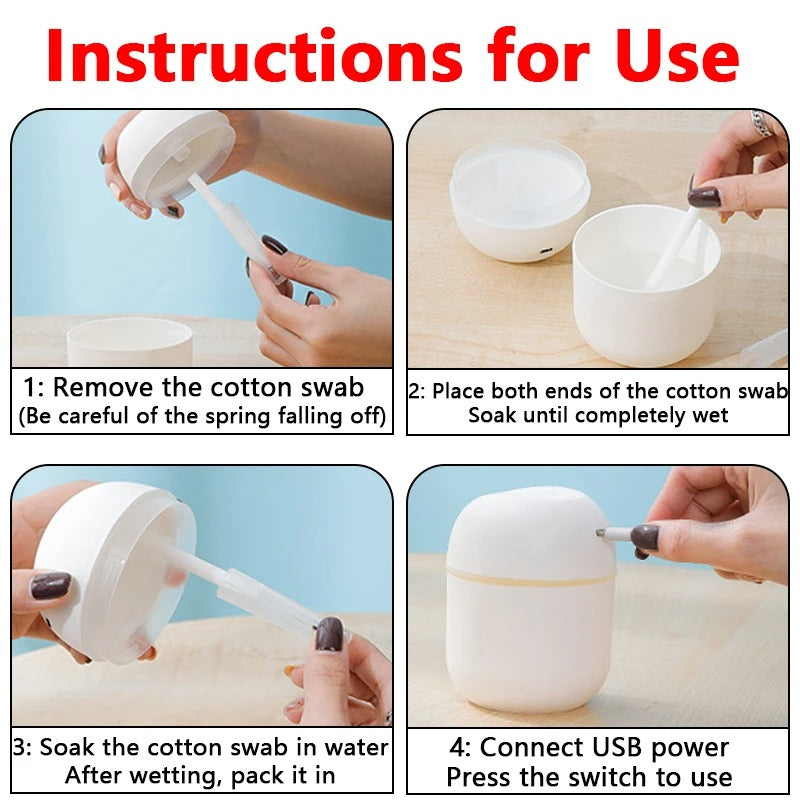 Instructions for Use

1: Remove the cotton swab
(Be careful of the spring falling off)

2: Place both ends of the cotton swab
Soak until completely wet

3: Soak the cotton swab in water
After wetting, pack it in

4: Connect USB power
Press the switch to use